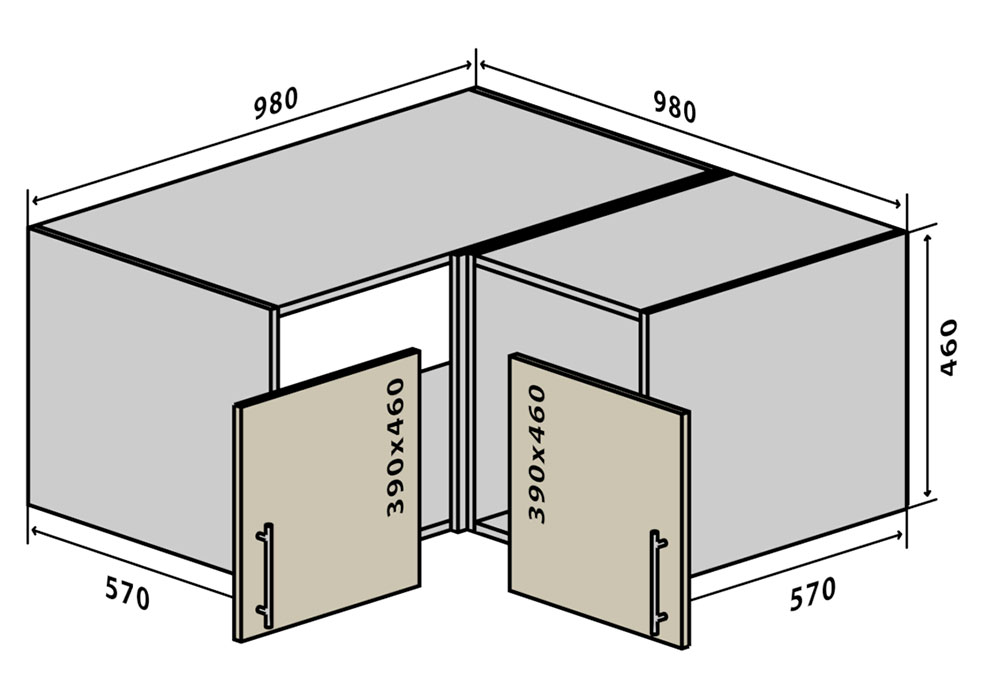 980
980
460
390x460
390x460
570
570