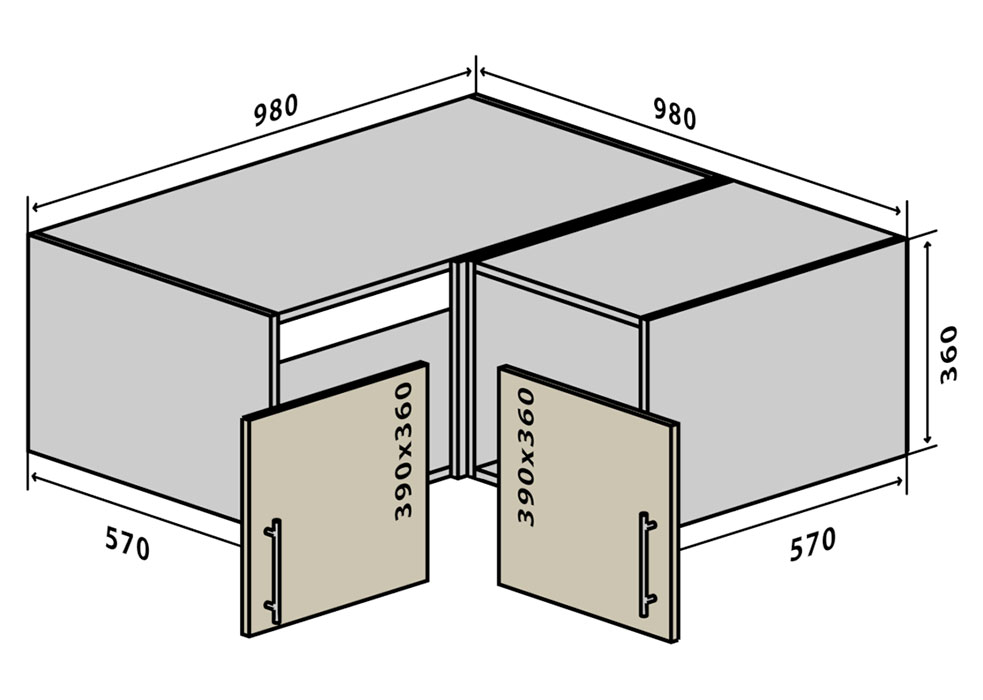 980

980

360

390x360

390x360

570

570