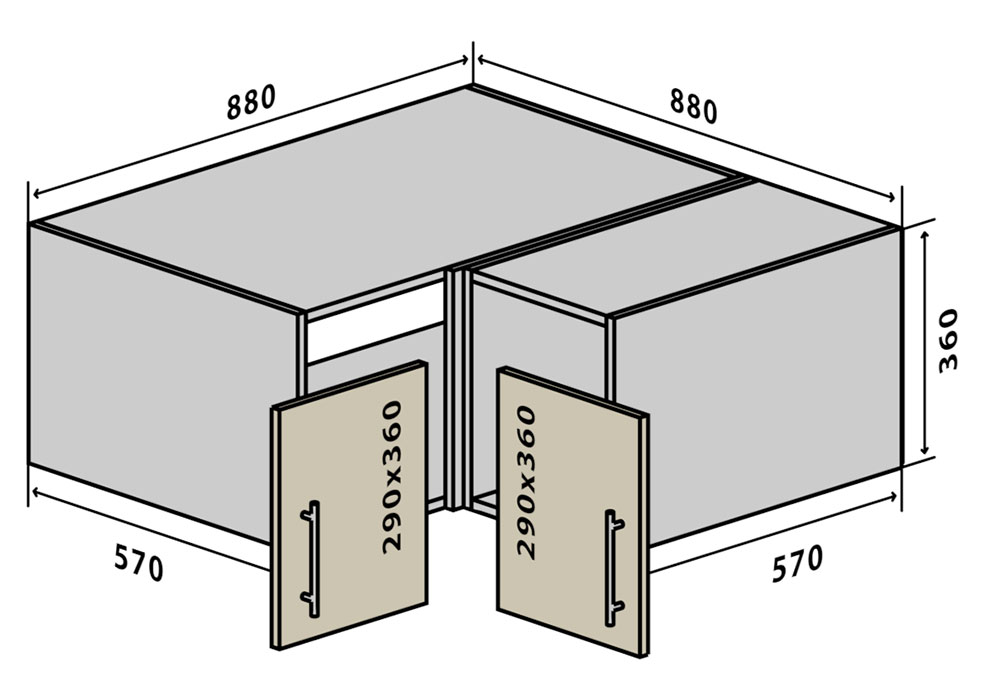 880
880
360
290x360
290x360
570
570